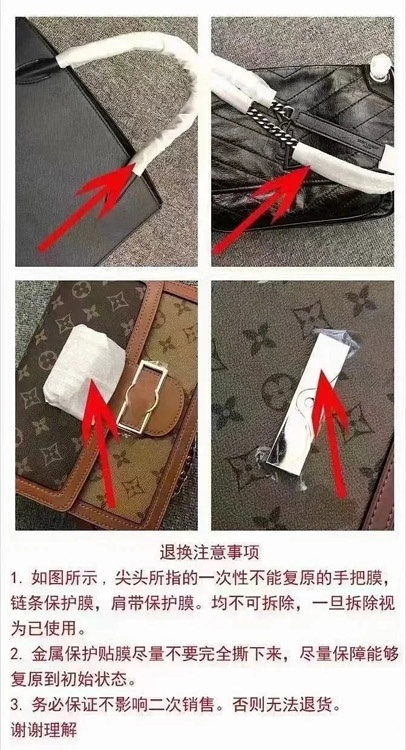 退换注意事项

1. 如图所示，尖头所指的一次性不能复原的手把膜，链条保护膜，肩带保护膜。均不可拆除，一旦拆除视为已使用。

2. 金属保护贴膜尽量不要完全撕下来，尽量保障能够复原到初始状态。

3. 务必保证不影响二次销售。否则无法退货。

谢谢理解